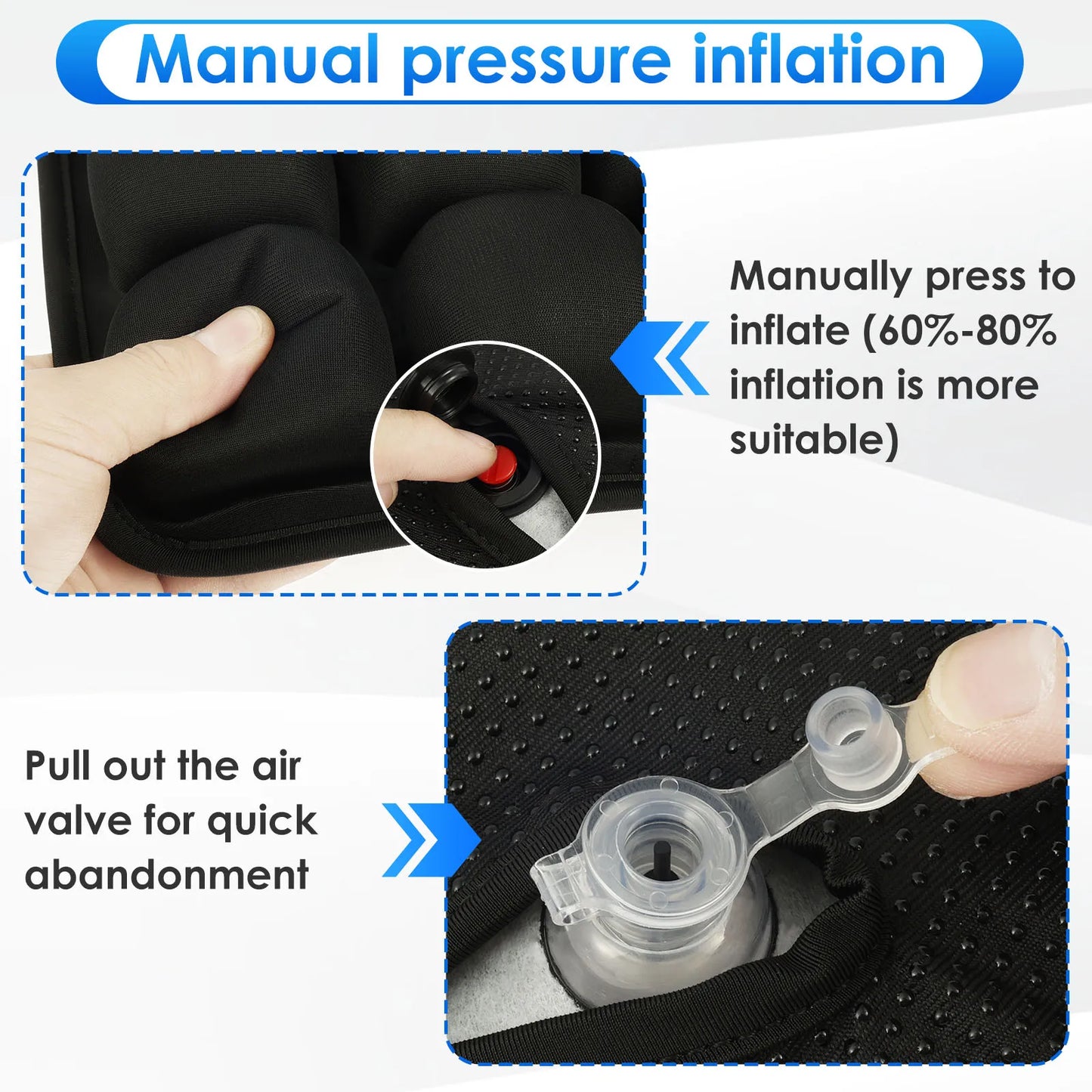 Manual pressure inflation

Manually press to inflate (60%-80% inflation is more suitable)

Pull out the air valve for quick abandonment