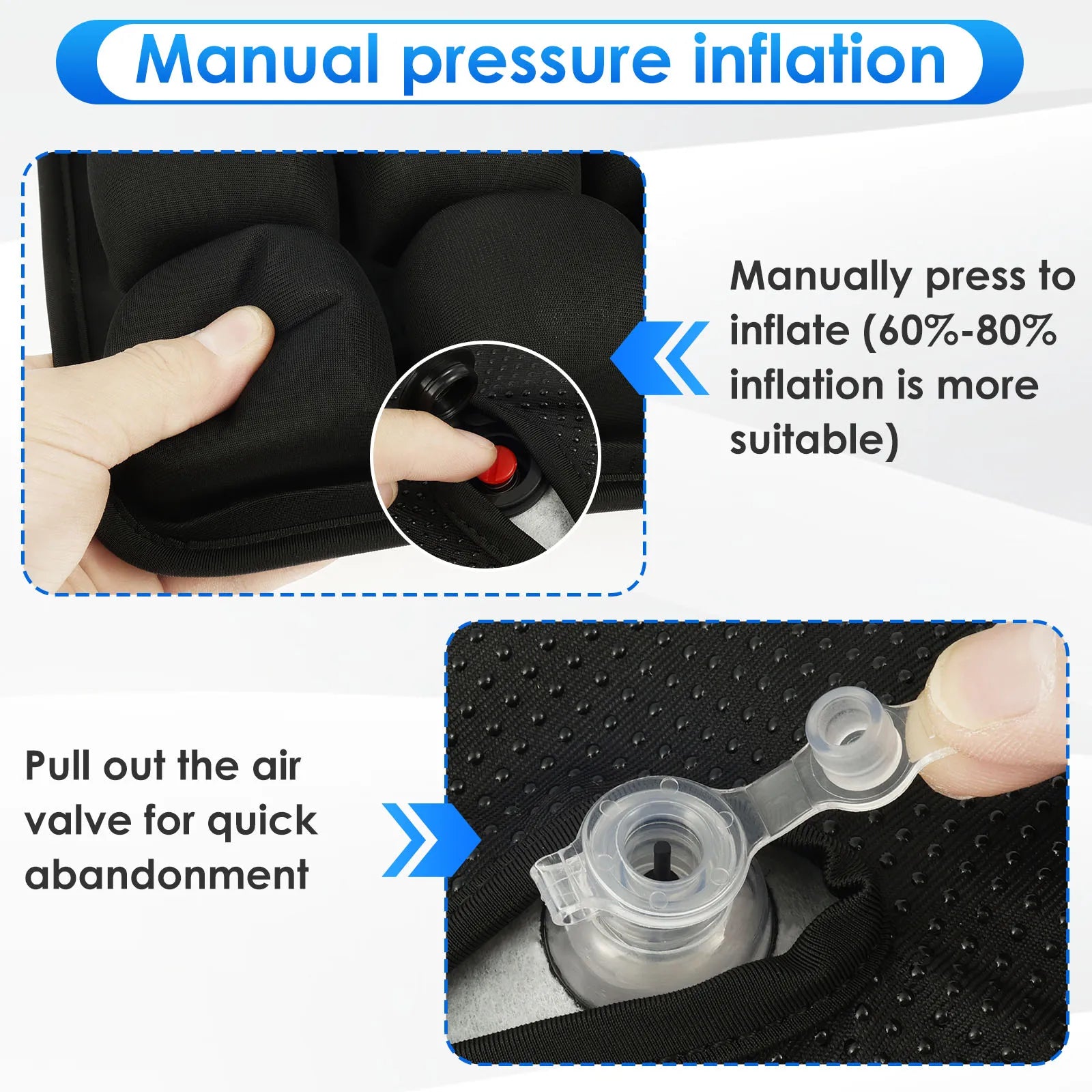 Manual pressure inflation

Manually press to inflate (60%-80% inflation is more suitable)

Pull out the air valve for quick abandonment