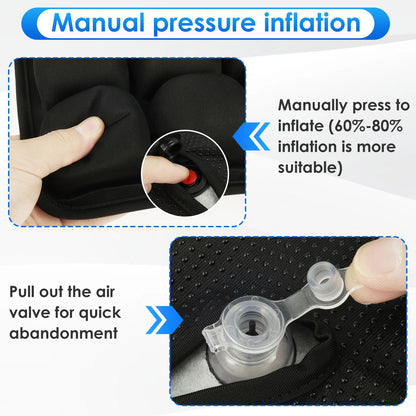 Manual pressure inflation

Manually press to inflate (60%-80% inflation is more suitable)

Pull out the air valve for quick abandonment